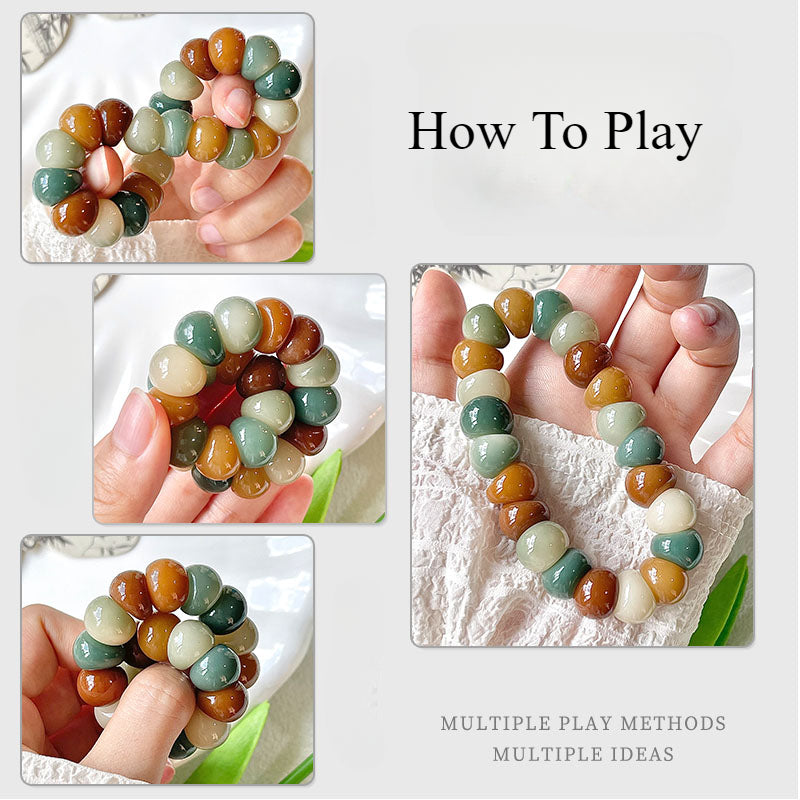 How To Play

MULTIPLE PLAY METHODS
MULTIPLE IDEAS